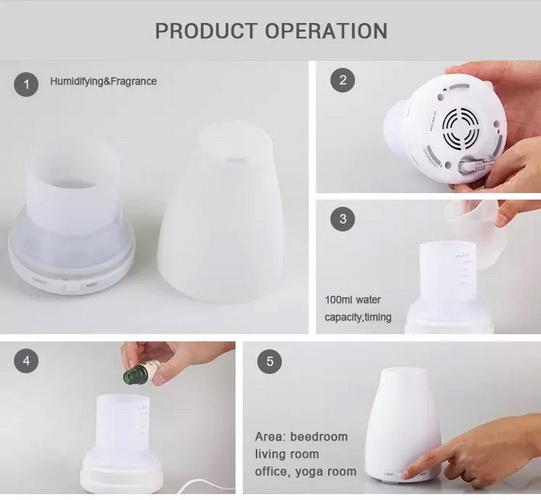 PRODUCT OPERATION

1 Humidifying&Fragrance

2

3

100ml water capacity,timing

4

5

Area: beedroom
living room
office, yoga room