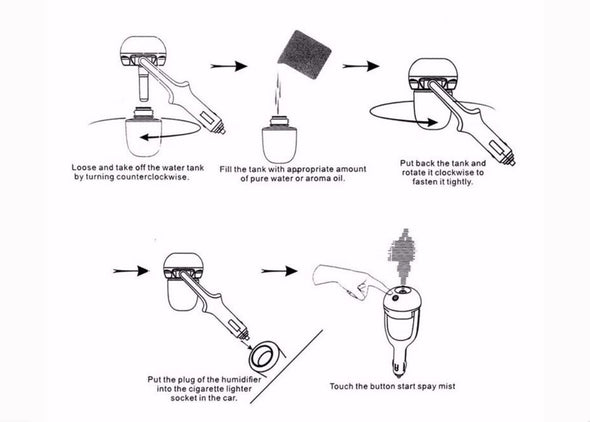 Loose and take off the water tank by turning counterclockwise.

Fill the tank with appropriate amount of pure water or aroma oil.

Put back the tank and rotate it clockwise to fasten it tightly.

Put the plug of the humidifier into the cigarette lighter socket in the car.

Touch the button start spay mist